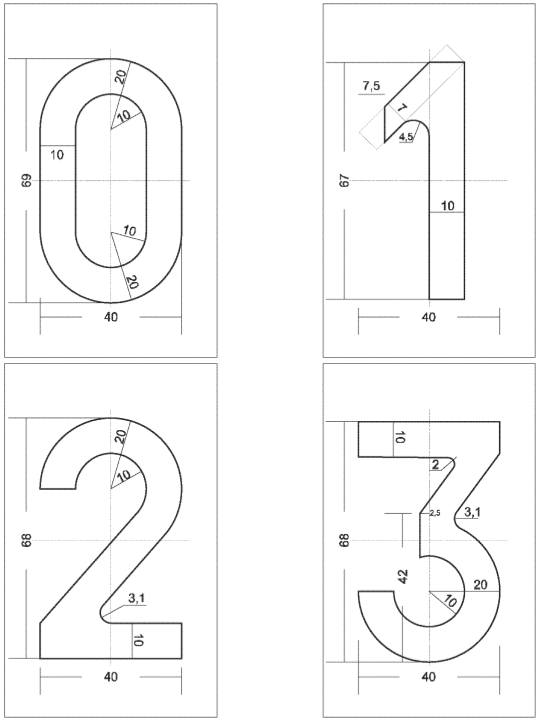 20
10
10
69
10
20
40

7,5
7
4,5
67
10
40

20
10
68
3,1
10
40

10
2
2,5
3,1
68
42
20
10
40